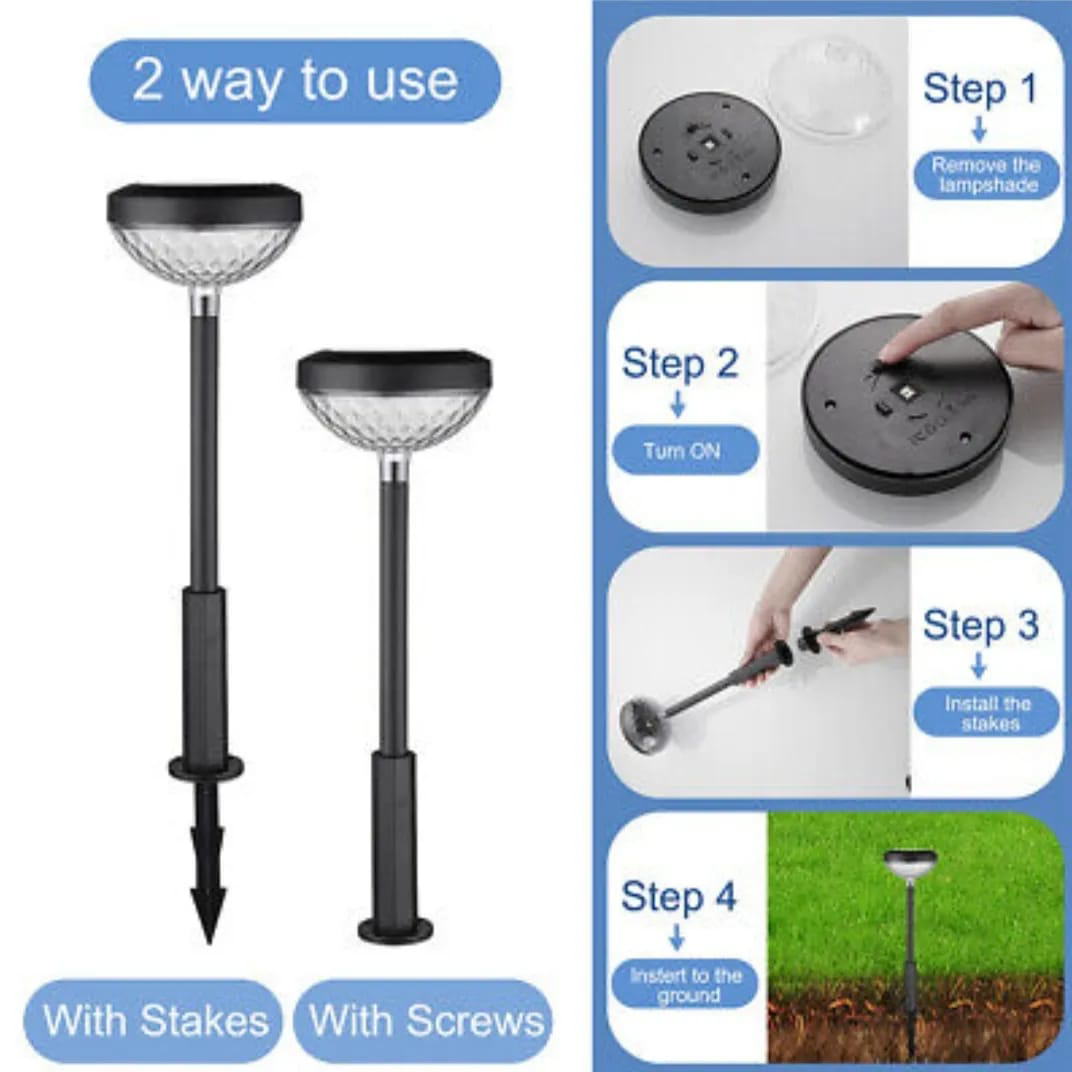 2 way to use

With Stakes

With Screws

Step 1

Remove the lampshade

Step 2

Turn ON

Step 3

Install the stakes

Step 4

Instert to the ground